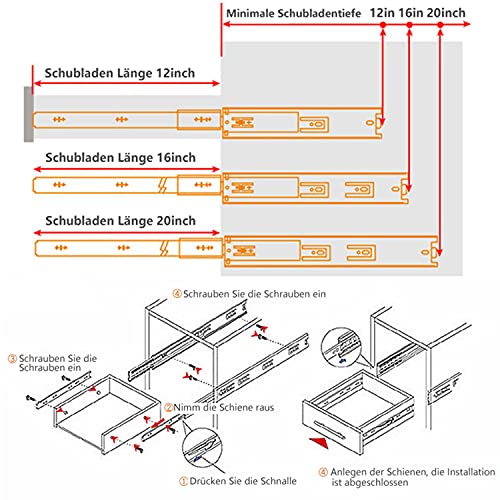 Minimale Schubladentiefe 12in 16in 20inch

Schubladen Länge 12inch

Schubladen Länge 16inch

Schubladen Länge 20inch

④ Schrauben Sie die Schrauben ein

③ Schrauben Sie die Schrauben ein

② Nimm die Schiene raus

① Drücken Sie die Schnalle

④ Anlegen der Schienen, die Installation ist abgeschlossen