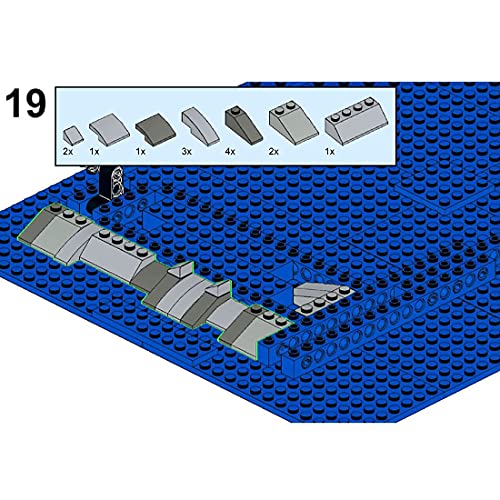 19

2x 1x 1x 3x 4x 2x 1x