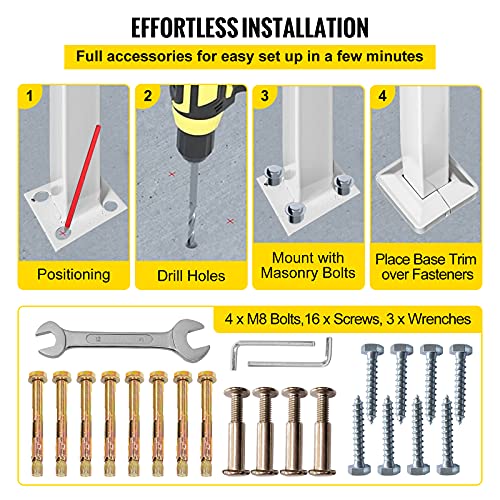 EFFORTLESS INSTALLATION

Full accessories for easy set up in a few minutes

1
Positioning

2
Drill Holes

3
Mount with Masonry Bolts

4
Place Base Trim over Fasteners

4 x M8 Bolts,16 x Screws, 3 x Wrenches

12