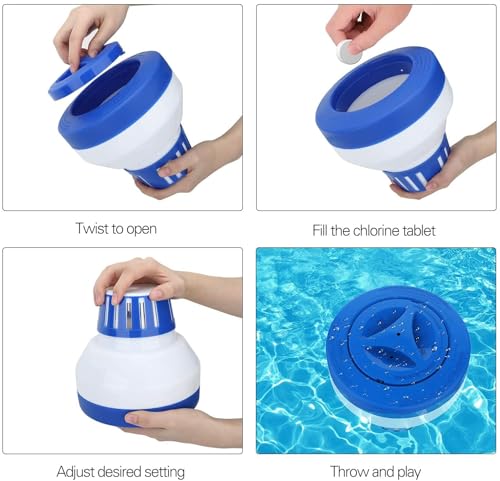 Twist to open

Fill the chlorine tablet

Adjust desired setting

Throw and play