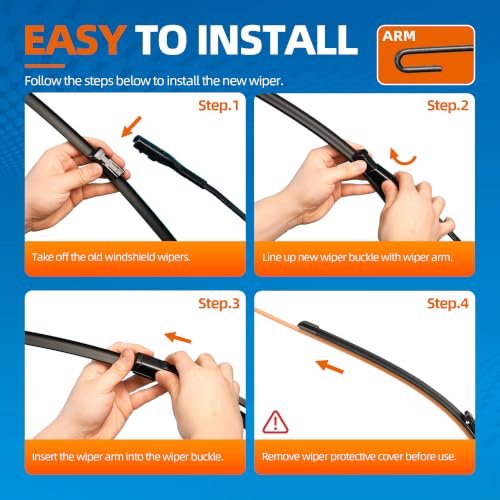 EASY TO INSTALL

ARM

Follow the steps below to install the new wiper.

Step.1

Take off the old windshield wipers.

Step.2

Line up new wiper buckle with wiper arm.

Step.3

Insert the wiper arm into the wiper buckle.

Step.4

Remove wiper protective cover before use.