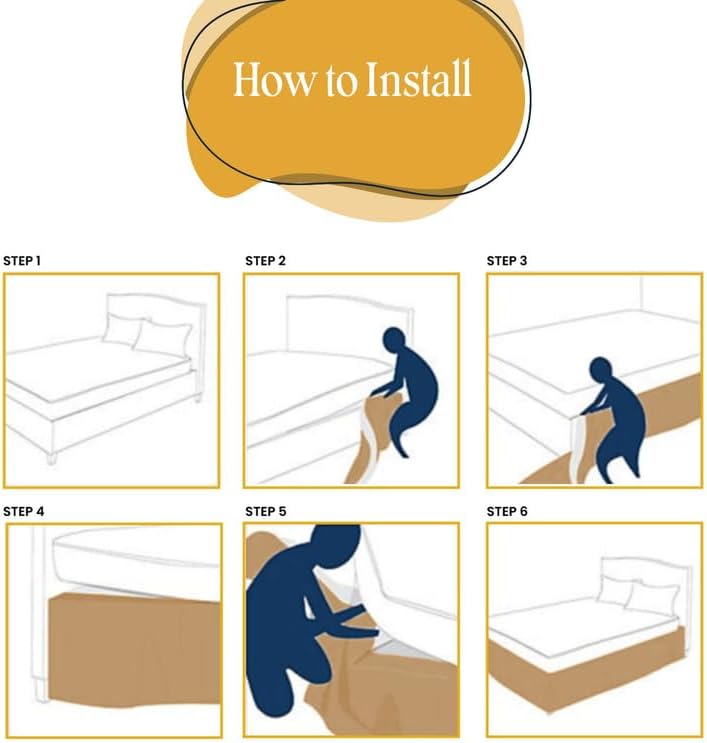 How to Install

STEP 1

STEP 2

STEP 3

STEP 4

STEP 5

STEP 6