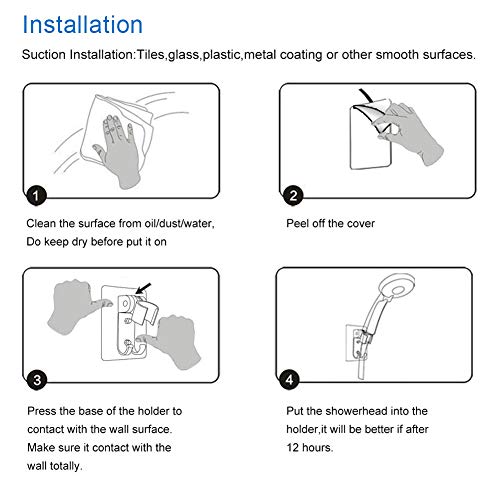 Installation

Suction Installation:Tiles,glass,plastic,metal coating or other smooth surfaces.

1

Clean the surface from oil/dust/water,
Do keep dry before put it on

2

Peel off the cover

3

Press the base of the holder to contact with the wall surface. Make sure it contact with the wall totally.

4

Put the showerhead into the holder,it will be better if after 12 hours.