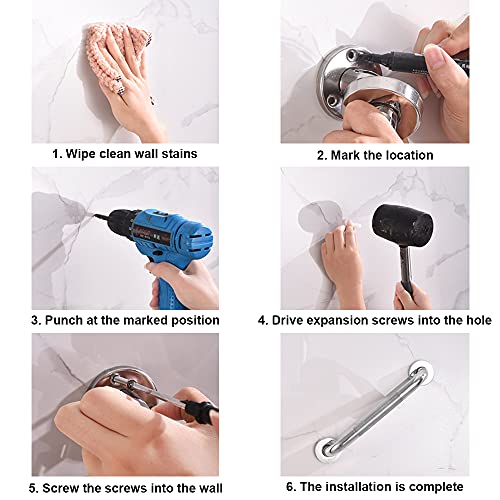 1. Wipe clean wall stains

2. Mark the location

3. Punch at the marked position

4. Drive expansion screws into the hole

5. Screw the screws into the wall

6. The installation is complete