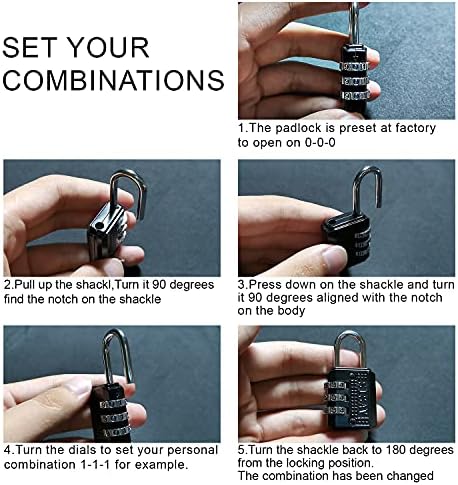 SET YOUR COMBINATIONS

1.The padlock is preset at factory to open on 0-0-0

2.Pull up the shackl,Turn it 90 degrees find the notch on the shackle

3.Press down on the shackle and turn it 90 degrees aligned with the notch on the body

4.Turn the dials to set your personal combination 1-1-1 for example.

5.Turn the shackle back to 180 degrees from the locking position.
The combination has been changed