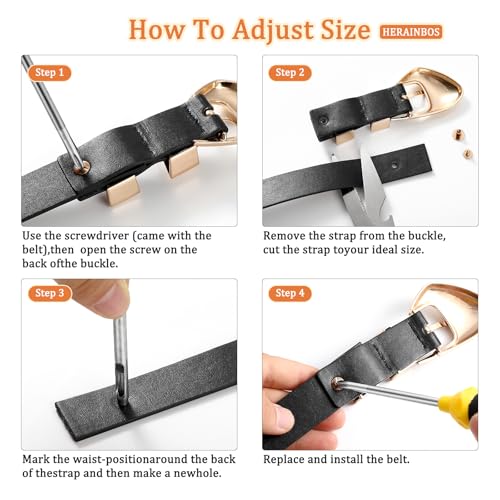 How To Adjust Size HERAINBOS

Step 1

Use the screwdriver (came with the belt),then open the screw on the back ofthe buckle.

Step 2

Remove the strap from the buckle, cut the strap toyour ideal size.

Step 3

Mark the waist-positionaround the back of thestrap and then make a newhole.

Step 4

Replace and install the belt.