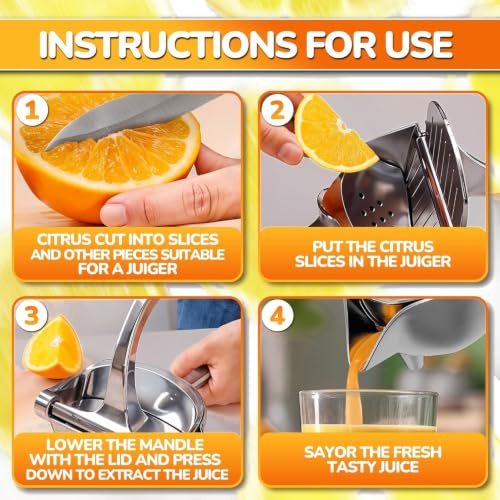 INSTRUCTIONS FOR USE

1

CITRUS CUT INTO SLICES AND OTHER PIECES SUITABLE FOR A JUIGER

2

PUT THE CITRUS SLICES IN THE JUIGER

3

LOWER THE MANDLE WITH THE LID AND PRESS DOWN TO EXTRACT THE JUICE

4

SAYOR THE FRESH TASTY JUICE