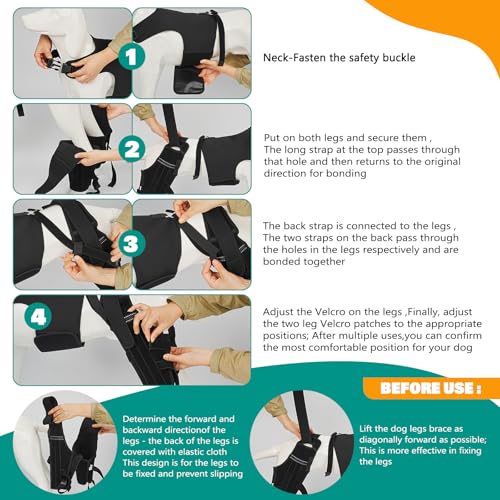 1

Neck-Fasten the safety buckle

2

Put on both legs and secure them , The long strap at the top passes through that hole and then returns to the original direction for bonding

3

The back strap is connected to the legs , The two straps on the back pass through the holes in the legs respectively and are bonded together

4

Adjust the Velcro on the legs ,Finally, adjust the two leg Velcro patches to the appropriate positions; After multiple uses,you can confirm the most comfortable position for your dog

BEFORE USE :

Determine the forward and backward directionof the legs - the back of the legs is covered with elastic cloth This design is for the legs to be fixed and prevent slipping

Lift the dog legs brace as diagonally forward as possible; This is more effective in fixing the legs