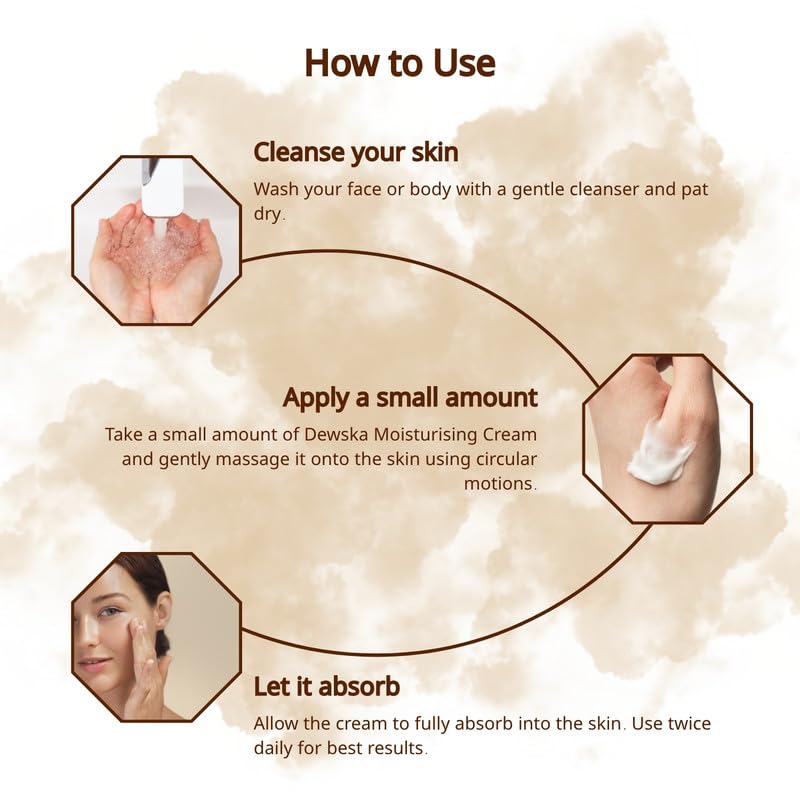 How to Use

Cleanse your skin

Wash your face or body with a gentle cleanser and pat dry.

Apply a small amount

Take a small amount of Dewska Moisturising Cream and gently massage it onto the skin using circular motions.

Let it absorb

Allow the cream to fully absorb into the skin. Use twice daily for best results.