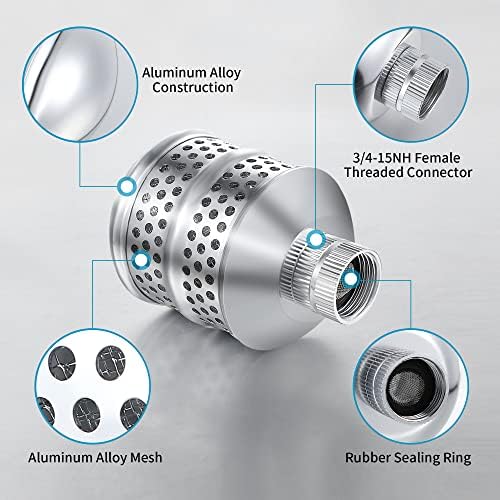 Aluminum Alloy Construction

3/4-15NH Female Threaded Connector

Aluminum Alloy Mesh

Rubber Sealing Ring