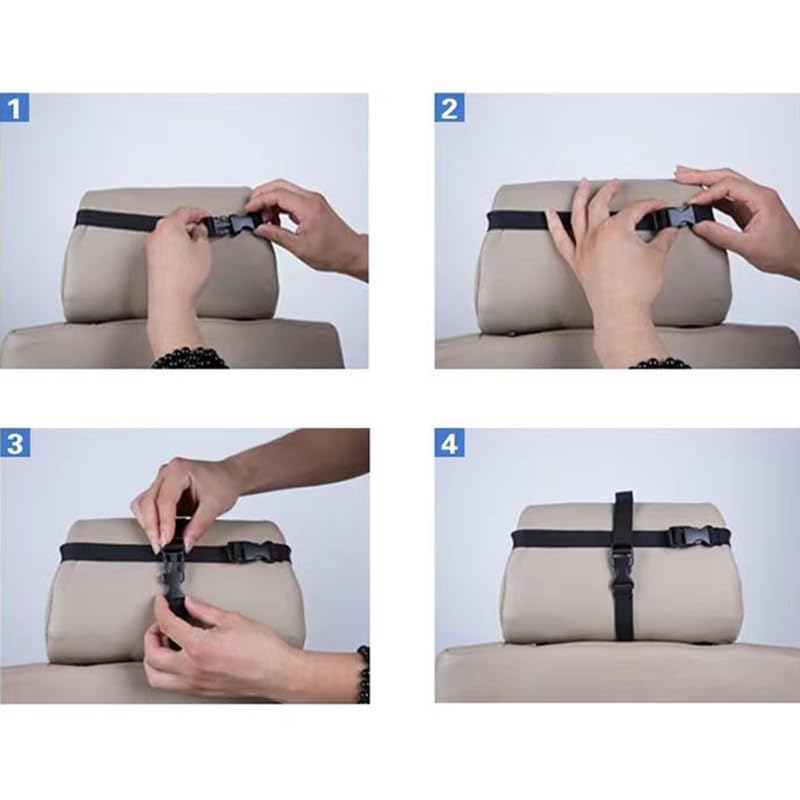 1

2

3

4