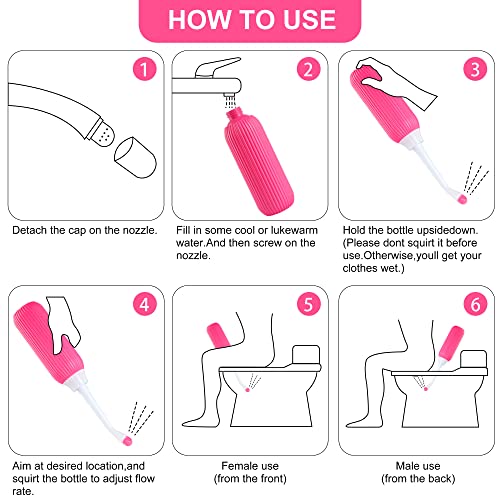 HOW TO USE

1

Detach the cap on the nozzle.

2

Fill in some cool or lukewarm water.And then screw on the nozzle.

3

Hold the bottle upsidedown. (Please dont squirt it before use.Otherwise,youll get your clothes wet.)

4

Aim at desired location,and squirt the bottle to adjust flow rate.

5

Female use
(from the front)

6

Male use
(from the back)