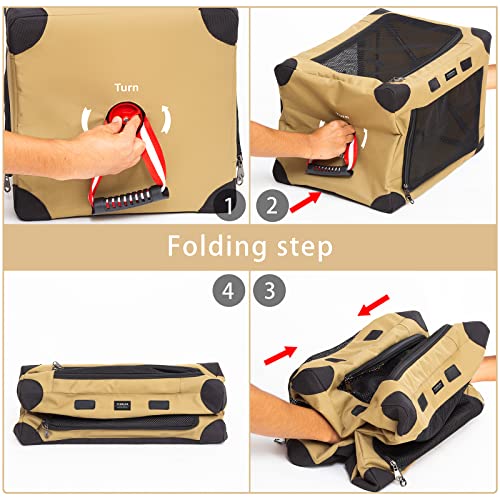 Turn

1

2

Folding step

4

3