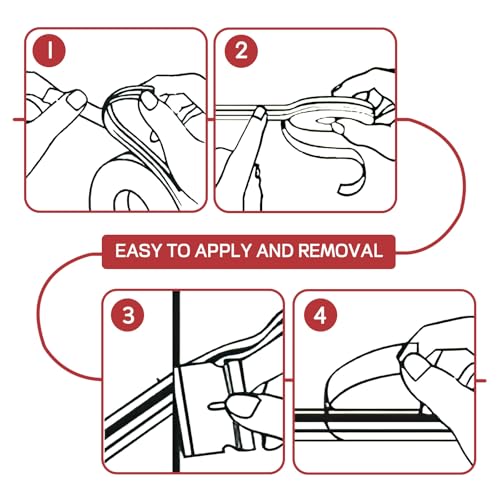 1

2

EASY TO APPLY AND REMOVAL

3

4