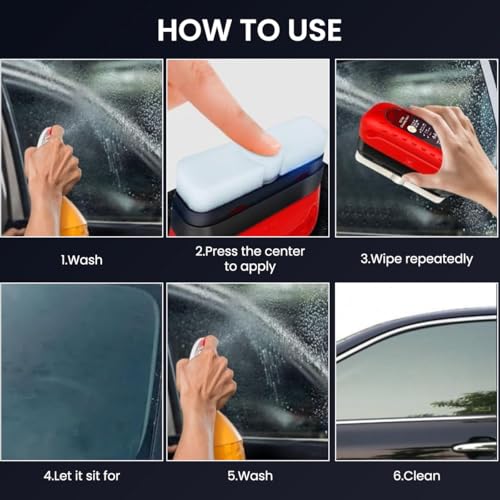 HOW TO USE

1.Wash

2.Press the center to apply

3.Wipe repeatedly

4.Let it sit for

5.Wash

6.Clean