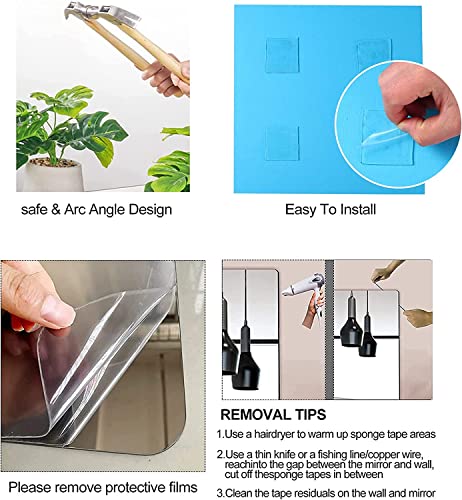 safe & Arc Angle Design

Easy To Install

Please remove protective films

REMOVAL TIPS

1.Use a hairdryer to warm up sponge tape areas

2.Use a thin knife or a fishing line/copper wire, reachinto the gap between the mirror and wall, cut off thesponge tapes in between

3.Clean the tape residuals on the wall and mirror