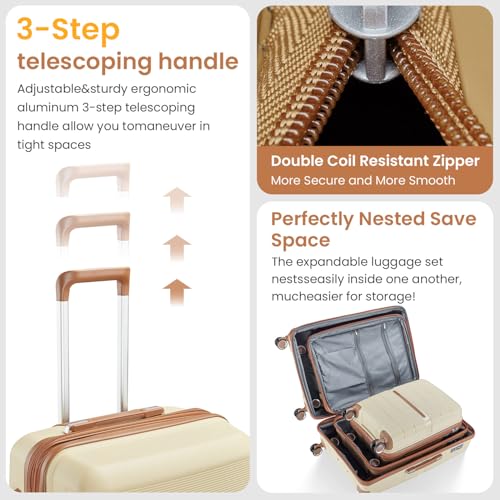 3-Step
telescoping handle

Adjustable&sturdy ergonomic aluminum 3-step telescoping handle allow you tomaneuver in tight spaces

Double Coil Resistant Zipper
More Secure and More Smooth

Perfectly Nested Save Space

The expandable luggage set nestsseasily inside one another, mucheasier for storage!