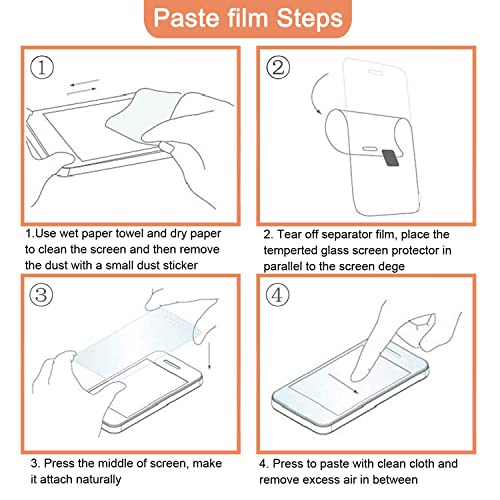 Paste film Steps

①

1.Use wet paper towel and dry paper to clean the screen and then remove the dust with a small dust sticker

②

2. Tear off separator film, place the temperted glass screen protector in parallel to the screen dege

③

3. Press the middle of screen, make it attach naturally

④

4. Press to paste with clean cloth and remove excess air in between