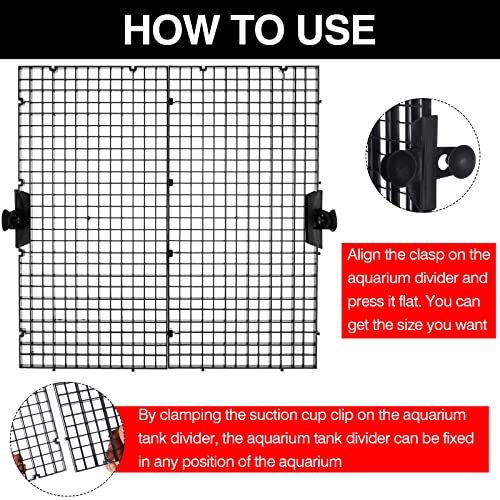 HOW TO USE

Align the clasp on the aquarium divider and press it flat. You can get the size you want

By clamping the suction cup clip on the aquarium tank divider, the aquarium tank divider can be fixed in any position of the aquarium