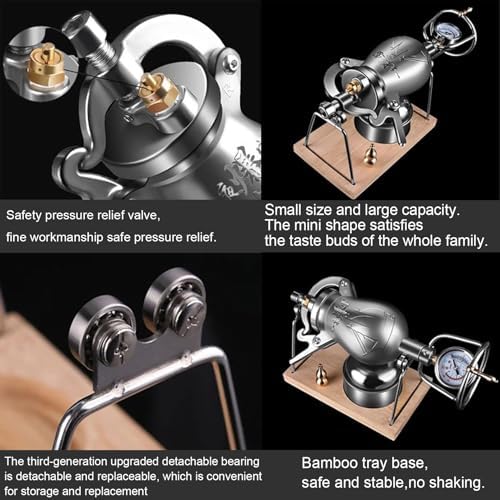 Safety pressure relief valve,
fine workmanship safe pressure relief.

Small size and large capacity.
The mini shape satisfies
the taste buds of the whole family.

The third-generation upgraded detachable bearing is detachable and replaceable, which is convenient for storage and replacement

Bamboo tray base,
safe and stable,no shaking.