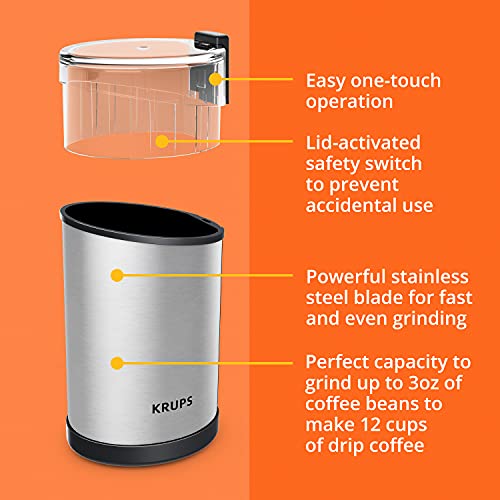 Easy one-touch operation

Lid-activated safety switch to prevent accidental use

Powerful stainless steel blade for fast and even grinding

Perfect capacity to grind up to 3oz of coffee beans to make 12 cups of drip coffee

KRUPS