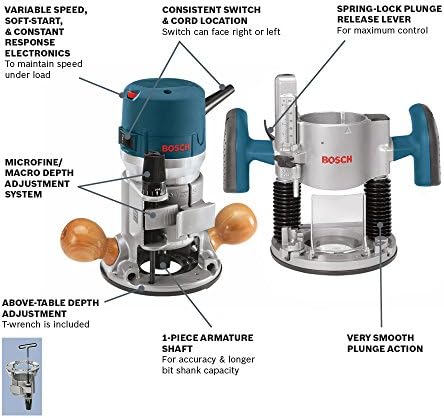 VARIABLE SPEED, SOFT-START, & CONSTANT RESPONSE ELECTRONICS
To maintain speed under load

CONSISTENT SWITCH & CORD LOCATION
Switch can face right or left

SPRING-LOCK PLUNGE RELEASE LEVER
For maximum control

BOSCH

BOSCH

MICROFINE/ MACRO DEPTH ADJUSTMENT SYSTEM

ABOVE-TABLE DEPTH ADJUSTMENT
T-wrench is included

1-PIECE ARMATURE SHAFT
For accuracy & longer bit shank capacity

VERY SMOOTH PLUNGE ACTION