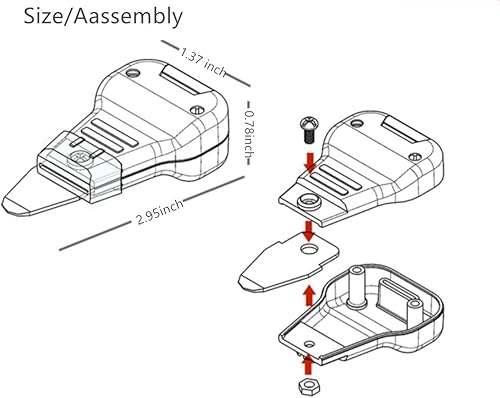 Size/Aassembly

1.37 inch

0.78inch

2.95inch