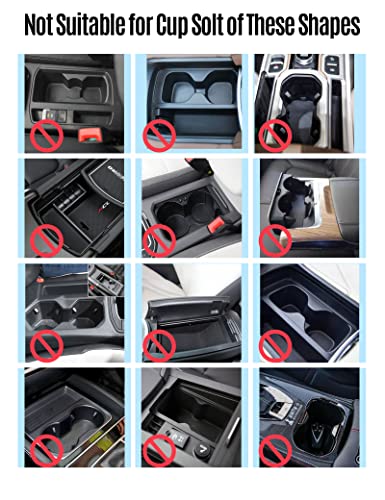 Not Suitable for Cup Solt of These Shapes