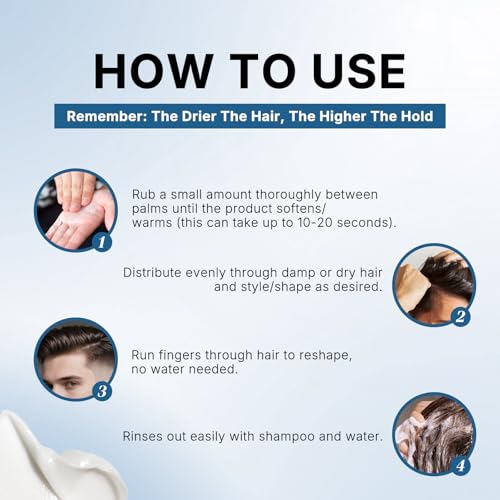 HOW TO USE

Remember: The Drier The Hair, The Higher The Hold

1

Rub a small amount thoroughly between palms until the product softens/ warms (this can take up to 10-20 seconds).

Distribute evenly through damp or dry hair and style/shape as desired.

2

3

Run fingers through hair to reshape, no water needed.

Rinses out easily with shampoo and water.

4