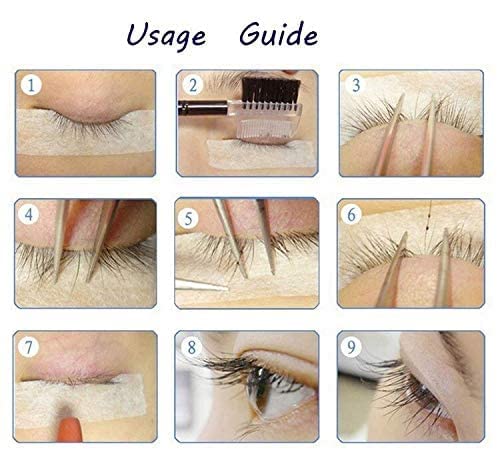 Usage Guide

1

2

3

4

5

6

7

8

9