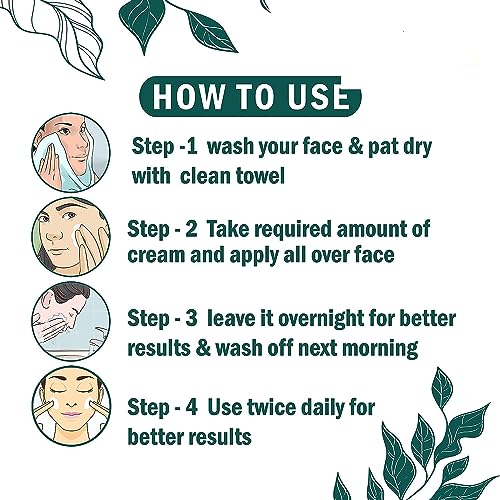 HOW TO USE

Step -1 wash your face & pat dry with clean towel

Step - 2 Take required amount of cream and apply all over face

Step - 3 leave it overnight for better results & wash off next morning

Step - 4 Use twice daily for better results