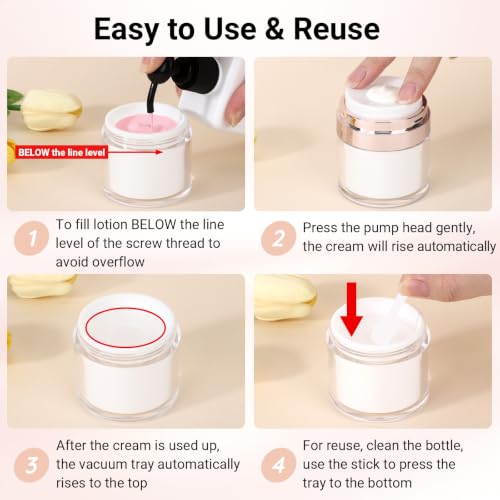 Easy to Use & Reuse

BELOW the line level

1 To fill lotion BELOW the line level of the screw thread to avoid overflow

2 Press the pump head gently, the cream will rise automatically

3 After the cream is used up, the vacuum tray automatically rises to the top

4 For reuse, clean the bottle, use the stick to press the tray to the bottom