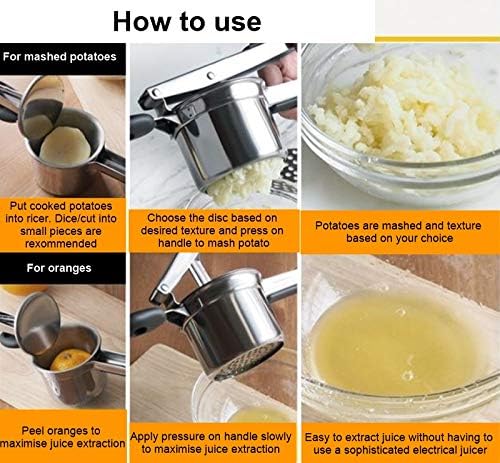 How to use

For mashed potatoes

Put cooked potatoes into ricer. Dice/cut into small pieces are rexommended

Choose the disc based on desired texture and press on handle to mash potato

Potatoes are mashed and texture based on your choice

For oranges

Peel oranges to maximise juice extraction

Apply pressure on handle slowly to maximise juice extraction

Easy to extract juice without having to use a sophisticated electrical juicer