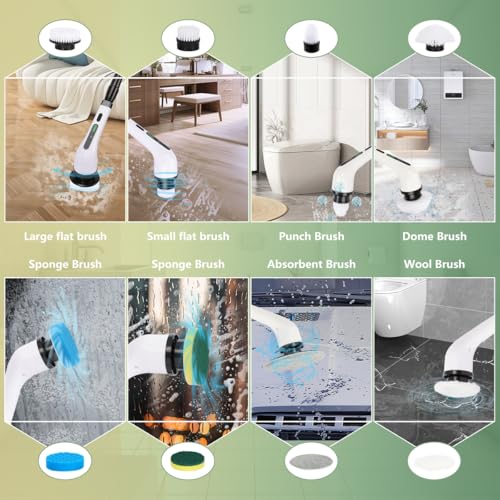 Large flat brush
Small flat brush
Punch Brush
Dome Brush

Sponge Brush
Sponge Brush
Absorbent Brush
Wool Brush