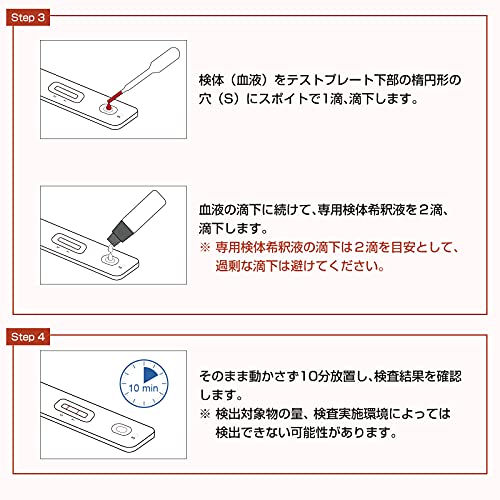 Step 3

検体（血液）をテストプレート下部の楕円形の穴（S）にスポイトで1滴、滴下します。

血液の滴下に続けて、専用検体希釈液を２滴、滴下します。
※ 専用検体希釈液の滴下は２滴を目安として、過剰な滴下は避けてください。

Step 4

10 min

そのまま動かさず10分放置し、検査結果を確認します。
※ 検出対象物の量、検査実施環境によっては検出できない可能性があります。