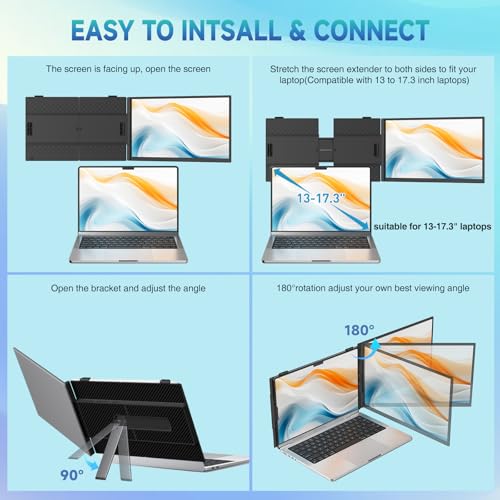 EASY TO INTSALL & CONNECT

The screen is facing up, open the screen

Stretch the screen extender to both sides to fit your laptop(Compatible with 13 to 17.3 inch laptops)

13-17.3"

suitable for 13-17.3" laptops

Open the bracket and adjust the angle

90°

180°rotation adjust your own best viewing angle

180°