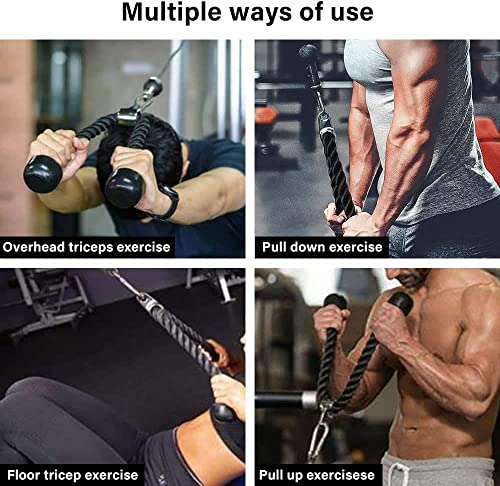 Multiple ways of use

Overhead triceps exercise

Pull down exercise

Floor tricep exercise

Pull up exercisese