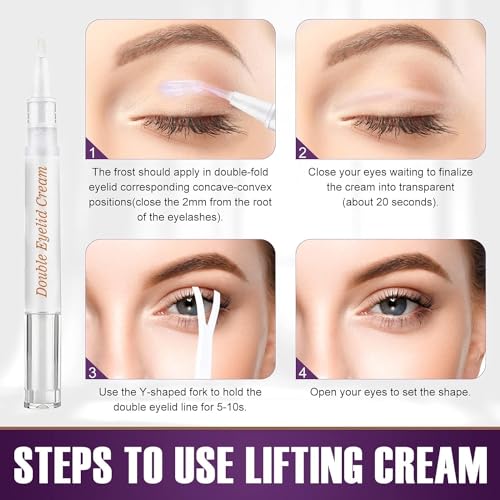 Double Eyelid Cream

1

The frost should apply in double-fold eyelid corresponding concave-convex positions(close the 2mm from the root of the eyelashes).

2

Close your eyes waiting to finalize the cream into transparent (about 20 seconds).

3

Use the Y-shaped fork to hold the double eyelid line for 5-10s.

4

Open your eyes to set the shape.

STEPS TO USE LIFTING CREAM