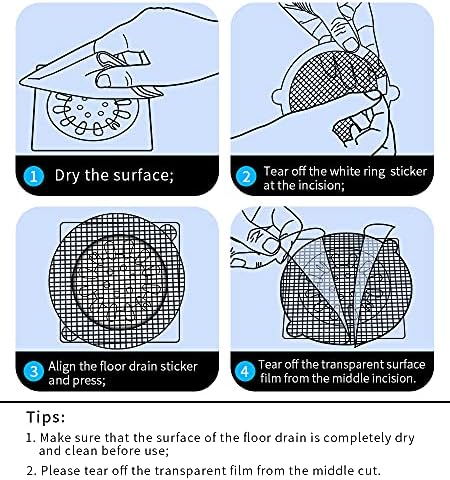 1 Dry the surface;

2 Tear off the white ring sticker at the incision;

3 Align the floor drain sticker and press;

4 Tear off the transparent surface film from the middle incision.

Tips:

1. Make sure that the surface of the floor drain is completely dry and clean before use;

2. Please tear off the transparent film from the middle cut.