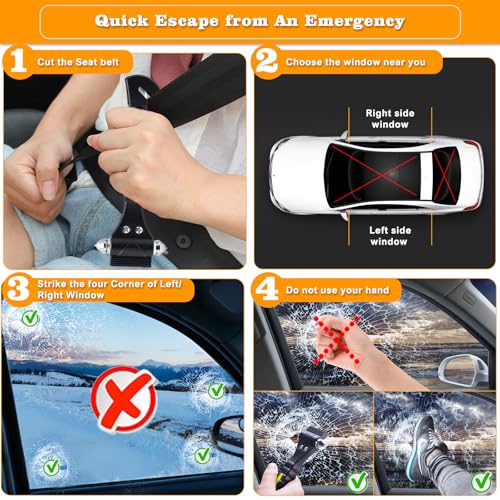 Quick Escape from An Emergency

1 Cut the Seat belt

2 Choose the window near you

Right side window

Left side window

3 Strike the four Corner of Left/ Right Window

4 Do not use your hand