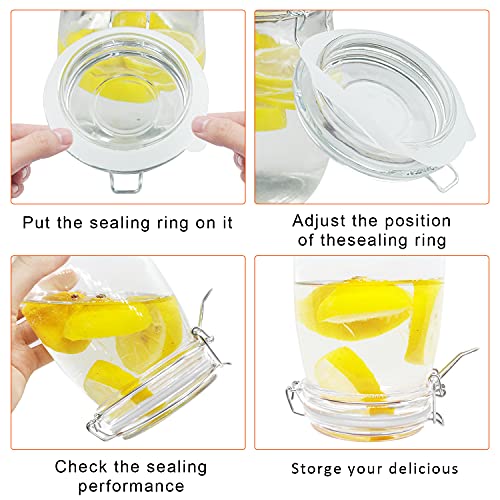 Put the sealing ring on it

Adjust the position of thesealing ring

Check the sealing performance

Storge your delicious