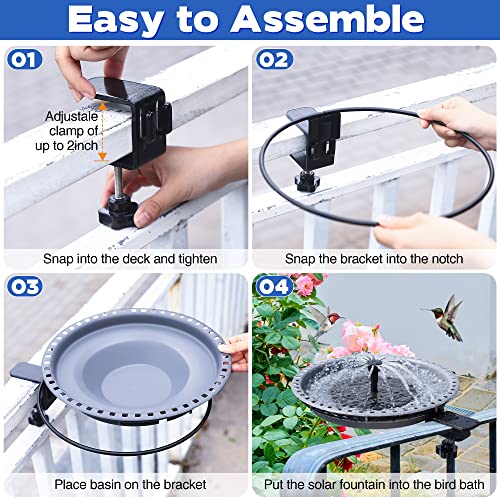 Easy to Assemble

01

Adjustale clamp of up to 2inch

Snap into the deck and tighten

02

Snap the bracket into the notch

03

Place basin on the bracket

04

Put the solar fountain into the bird bath