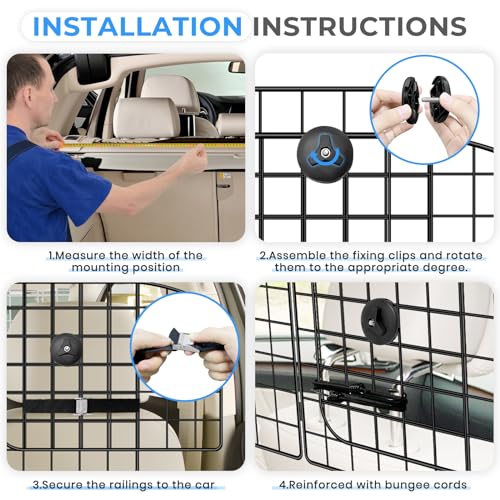 INSTALLATION INSTRUCTIONS

1.Measure the width of the mounting position

2.Assemble the fixing clips and rotate them to the appropriate degree.

3.Secure the railings to the car

4.Reinforced with bungee cords