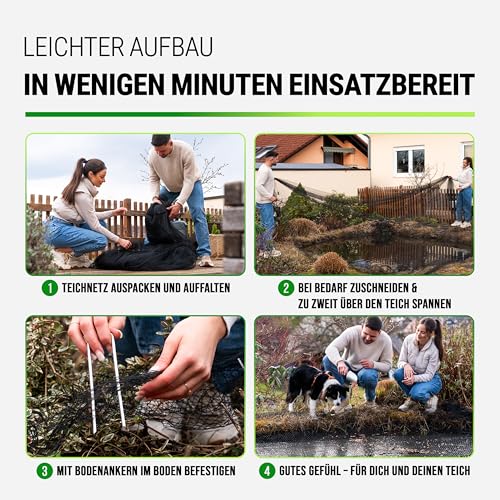 LEICHTER AUFBAU

IN WENIGEN MINUTEN EINSATZBEREIT

1 TEICHNETZ AUSPACKEN UND AUFFALTEN

2 BEI BEDARF ZUSCHNEIDEN & ZU ZWEIT ÜBER DEN TEICH SPANNEN

3 MIT BODENANKERN IM BODEN BEFESTIGEN

4 GUTES GEFÜHL – FÜR DICH UND DEINEN TEICH