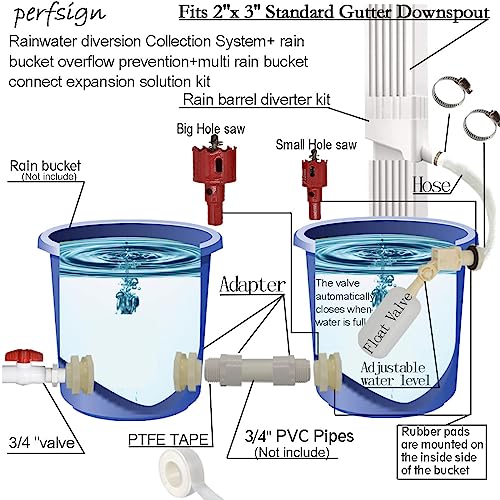 perfsign

Fits 2"x 3" Standard Gutter Downspout

Rainwater diversion Collection System+ rain bucket overflow prevention+multi rain bucket connect expansion solution kit

Rain barrel diverter kit

Big Hole saw

Small Hole saw

Rain bucket
(Not include)

Hose

Adapter

The valve automatically closes when water is full

Float Valve

Adjustable water level

3/4 "valve

PTFE TAPE

3/4" PVC Pipes
(Not include)

Rubber pads are mounted on the inside side of the bucket