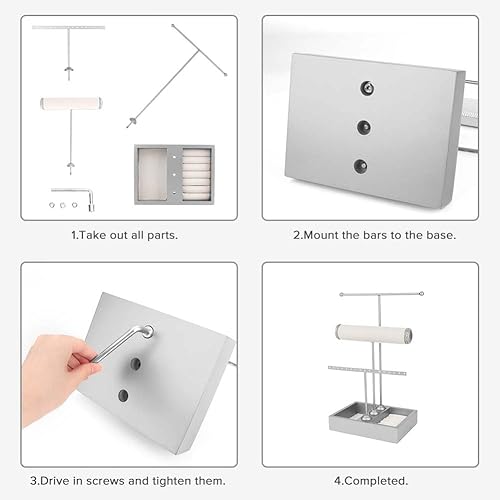 1.Take out all parts.

2.Mount the bars to the base.

3.Drive in screws and tighten them.

4.Completed.