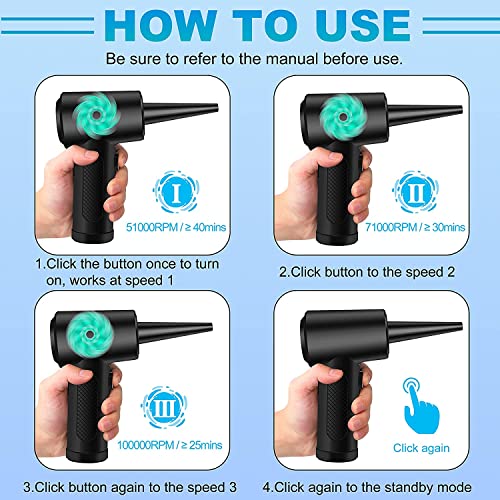 HOW TO USE

Be sure to refer to the manual before use.

I

51000RPM / ≥ 40mins

1.Click the button once to turn on, works at speed 1

II

71000RPM / ≥ 30mins

2.Click button to the speed 2

III

100000RPM / ≥ 25mins

3.Click button again to the speed 3

Click again

4.Click again to the standby mode