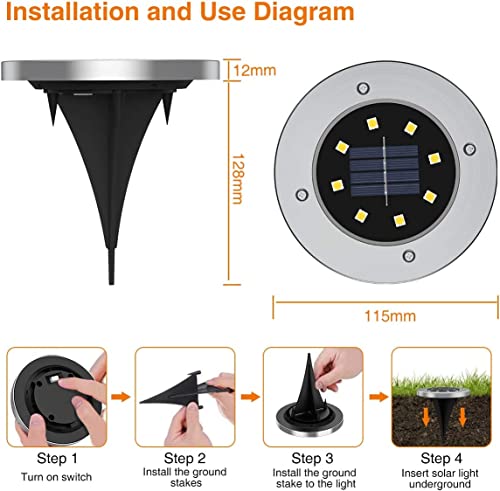 Installation and Use Diagram

12mm

128mm

115mm

Step 1
Turn on switch

Step 2
Install the ground stakes

Step 3
Install the ground stake to the light

Step 4
Insert solar light underground