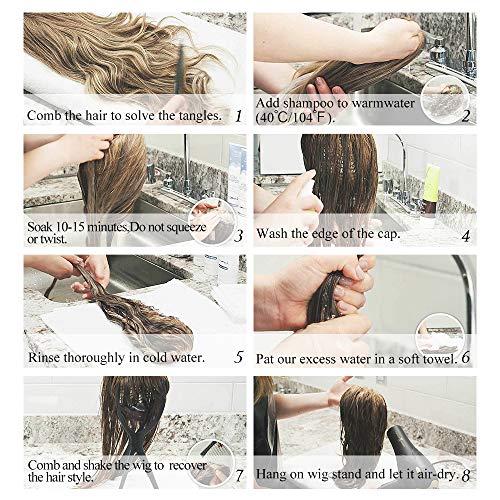 Comb the hair to solve the tangles. 1

Add shampoo to warmwater (40°C/104°F). 2

Soak 10-15 minutes,Do not squeeze or twist. 3

Wash the edge of the cap. 4

Rinse thoroughly in cold water. 5

Pat our excess water in a soft towel. 6

Comb and shake the wig to recover the hair style. 7

Hang on wig stand and let it air-dry. 8