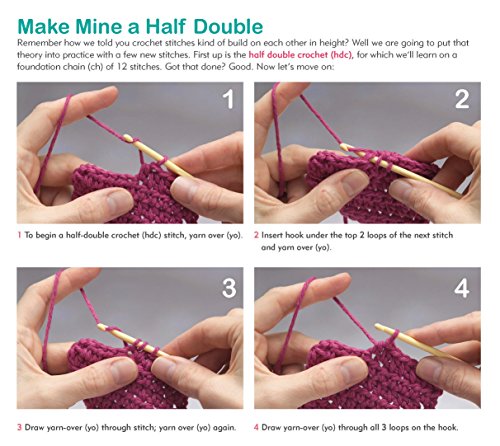 Make Mine a Half Double

Remember how we told you crochet stitches kind of build on each other in height? Well we are going to put that theory into practice with a few new stitches. First up is the half double crochet (hdc), for which we'll learn on a foundation chain (ch) of 12 stitches. Got that done? Good. Now let's move on:

1

2

1 To begin a half-double crochet (hdc) stitch, yarn over (yo).

2 Insert hook under the top 2 loops of the next stitch and yarn over (yo).

3

4

3 Draw yarn-over (yo) through stitch; yarn over (yo) again.

4 Draw yarn-over (yo) through all 3 loops on the hook.